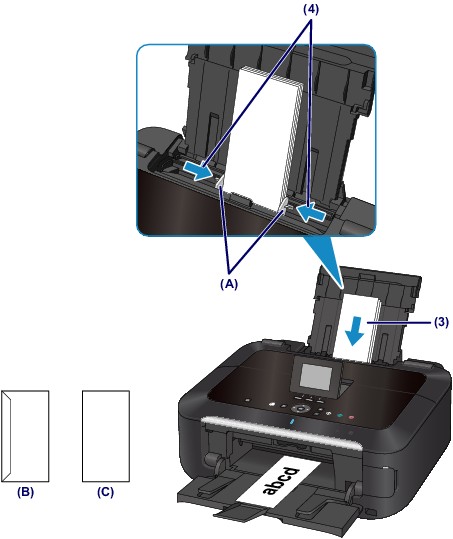 (4)

(A)

(3)

(B)

(C)

abcd